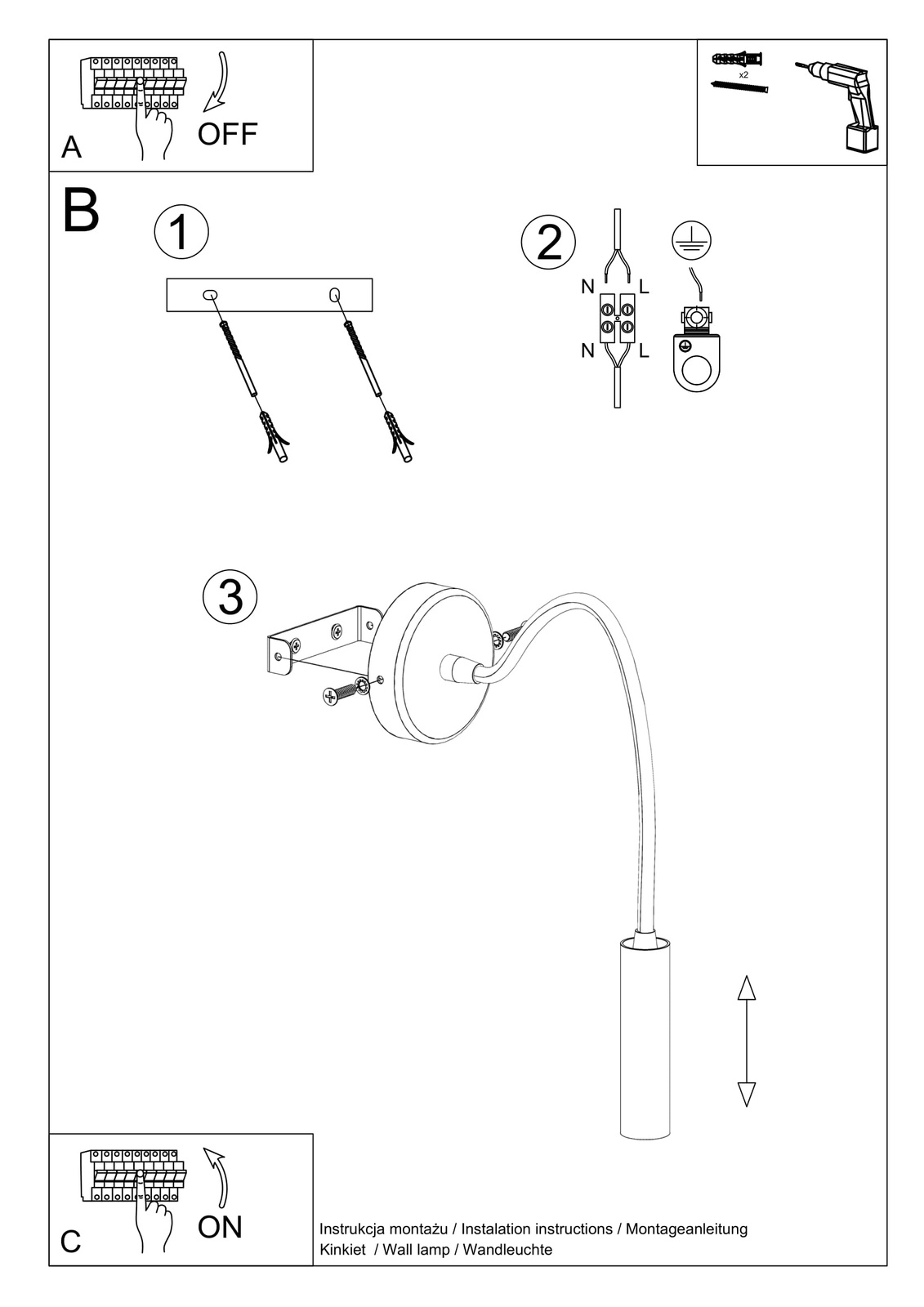 A
OFF

x2

B

1

2

N L

N L

3

C
ON

Instrukcja montażu / Instalation instructions / Montageanleitung
Kinkiet / Wall lamp / Wandleuchte