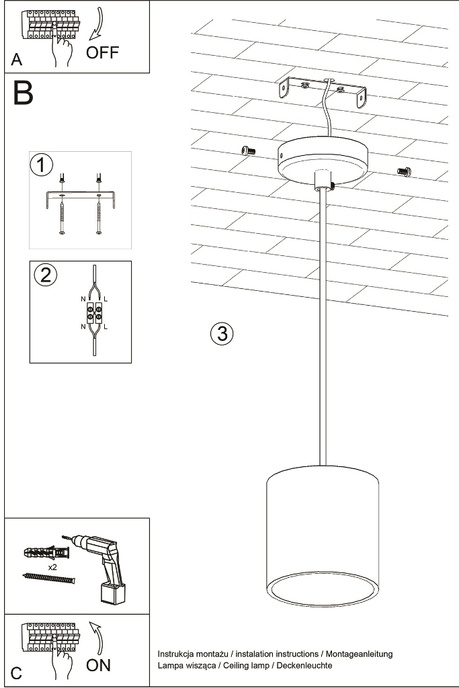 A
OFF

B

1

2
N L
N L

3

x2

C
ON

Instrukcja montażu / instalation instructions / Montageanleitung
Lampa wisząca / Ceiling lamp / Deckenleuchte